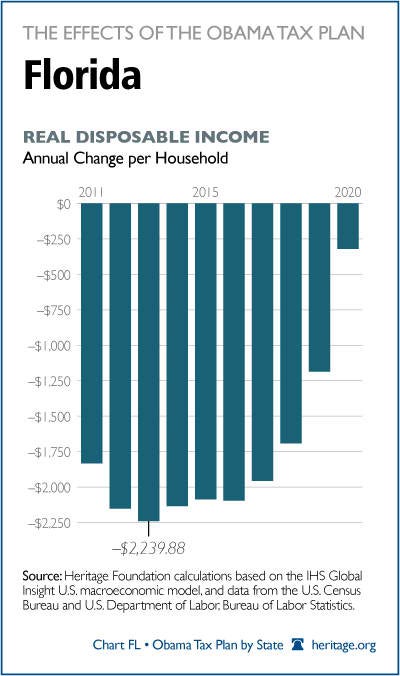 THE EFFECTS OF THE OBAMA TAX PLAN

Florida

REAL DISPOSABLE INCOME

Annual Change per Household

2011

2015

2020

$0

–$250

–$500

–$750

–$1,000

–$1,250

–$1,500

–$1,750

–$2,000

–$2,250

–$2,239.88

Source: Heritage Foundation calculations based on the IHS Global Insight U.S. macroeconomic model, and data from the U.S. Census Bureau and U.S. Department of Labor, Bureau of Labor Statistics.

Chart FL • Obama Tax Plan by State heritage.org